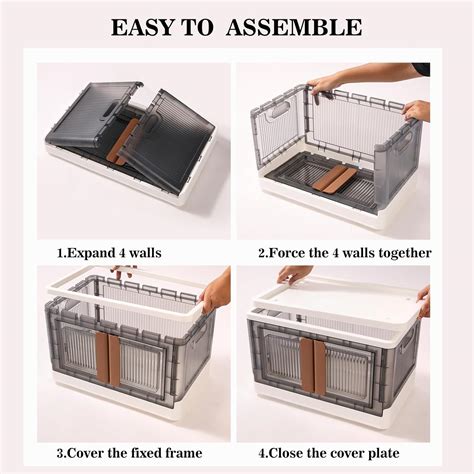 EASY TO ASSEMBLE

1.Expand 4 walls

2.Force the 4 walls together

3.Cover the fixed frame

4.Close the cover plate