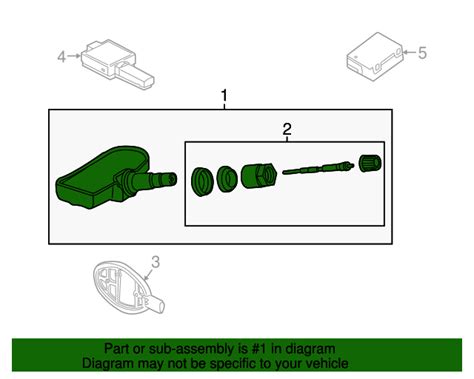 4
5
1
2
3

Part or sub-assembly is #1 in diagram
Diagram may not be specific to your vehicle