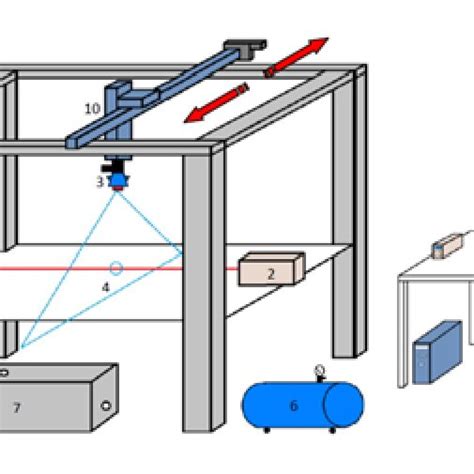 10
3
4
2
7
6