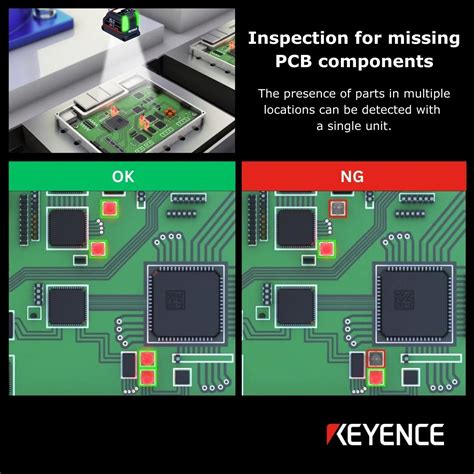 Inspection for missing PCB components

The presence of parts in multiple locations can be detected with a single unit.

OK

NG

KEYENCE