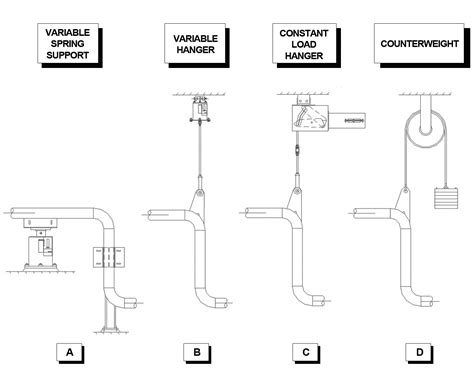 VARIABLE SPRING SUPPORT

VARIABLE HANGER

CONSTANT LOAD HANGER

COUNTERWEIGHT

A

B

C

D