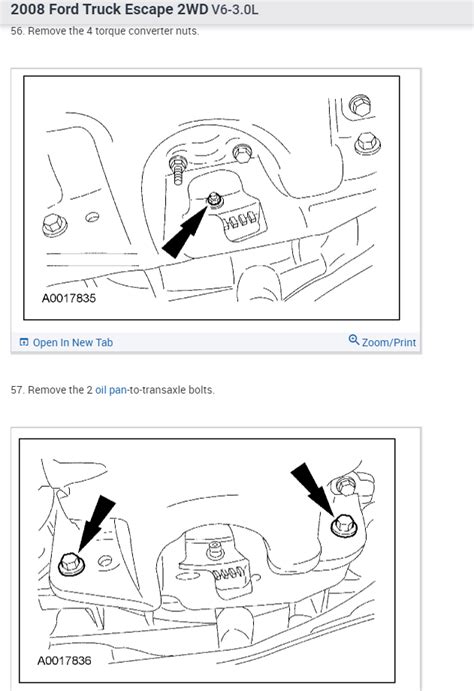 2008 Ford Truck Escape 2WD V6-3.0L

56. Remove the 4 torque converter nuts.

A0017835

Open In New Tab

Zoom/Print

57. Remove the 2 oil pan-to-transaxle bolts.

A0017836