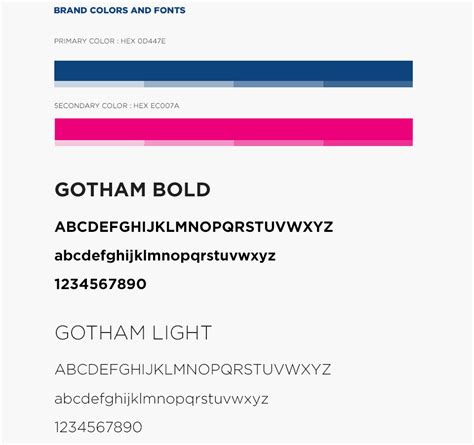 BRAND COLORS AND FONTS

PRIMARY COLOR : HEX 0D447E

SECONDARY COLOR : HEX EC007A

GOTHAM BOLD

ABCDEFGHIJKLMNOPQRSTUVWXYZ

abcdefghijklmnopqrstuvwxyz

1234567890

GOTHAM LIGHT

ABCDEFGHIJKLMNOPQRSTUVWXYZ

abcdefghijklmnopqrstuvwxyz

1234567890