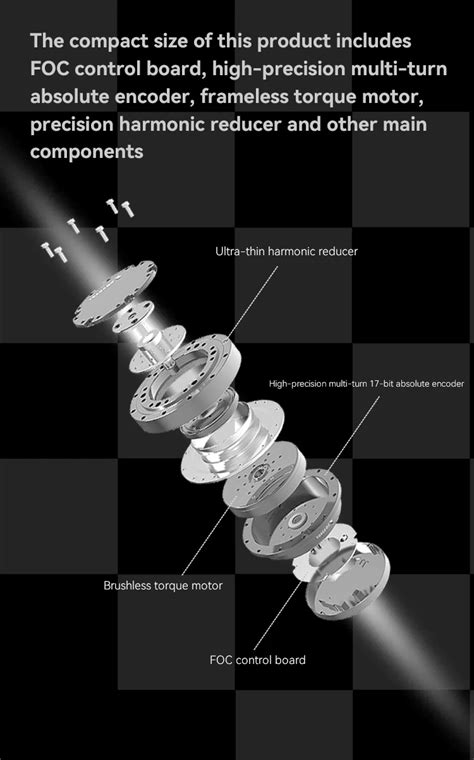 The compact size of this product includes FOC control board, high-precision multi-turn absolute encoder, frameless torque motor, precision harmonic reducer and other main components

Ultra-thin harmonic reducer

High-precision multi-turn 17-bit absolute encoder

Brushless torque motor

FOC control board