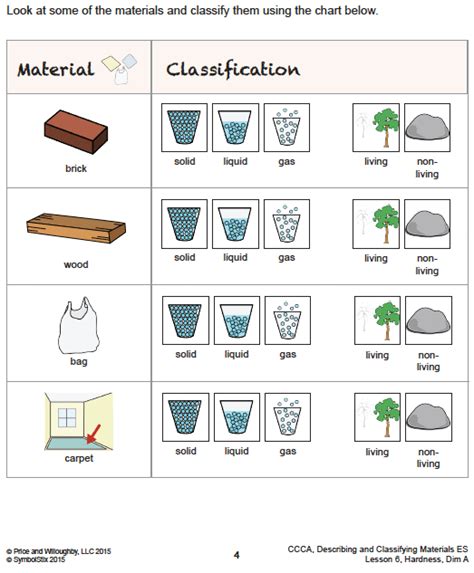 Look at some of the materials and classify them using the chart below.

| Material | Classification |
|---|---|
| brick | solid liquid gas living non-living |
| wood | solid liquid gas living non-living |
| bag | solid liquid gas living non-living |
| carpet | solid liquid gas living non-living |

© Price and Willoughby, LLC 2015
© SymbolStix 2015

4

CCCA, Describing and Classifying Materials ES
Lesson 6, Hardness, Dim A