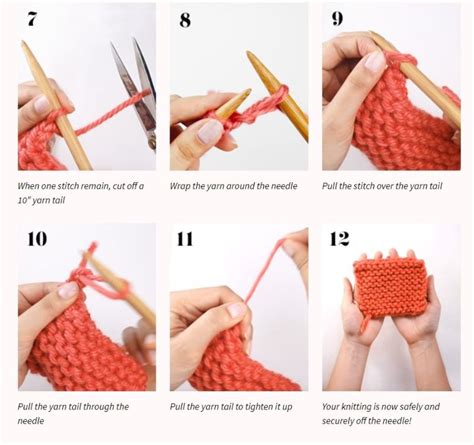 7

When one stitch remain, cut off a 10" yarn tail

8

Wrap the yarn around the needle

9

Pull the stitch over the yarn tail

10

Pull the yarn tail through the needle

11

Pull the yarn tail to tighten it up

12

Your knitting is now safely and securely off the needle!