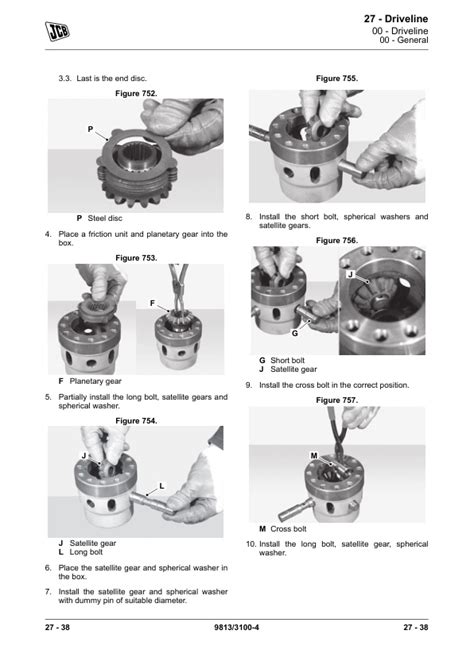 JCB

27 - Driveline
00 - Driveline
00 - General

3.3. Last is the end disc.

Figure 752.

P

P Steel disc

4. Place a friction unit and planetary gear into the box.

Figure 753.

F

F Planetary gear

5. Partially install the long bolt, satellite gears and spherical washer.

Figure 754.

J

L

J Satellite gear
L Long bolt

6. Place the satellite gear and spherical washer in the box.

7. Install the satellite gear and spherical washer with dummy pin of suitable diameter.

Figure 755.

8. Install the short bolt, spherical washers and satellite gears.

Figure 756.

J

G

G Short bolt
J Satellite gear

9. Install the cross bolt in the correct position.

Figure 757.

M

M Cross bolt

10. Install the long bolt, satellite gear, spherical washer.

27 - 38 9813/3100-4 27 - 38