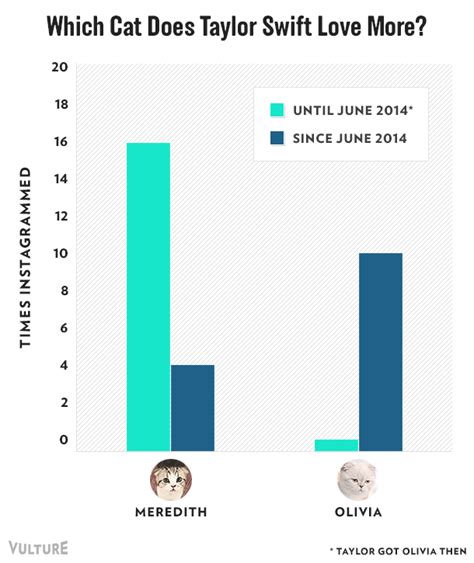 Which Cat Does Taylor Swift Love More?

UNTIL JUNE 2014*
SINCE JUNE 2014

TIMES INSTAGRAMMED

20
18
16
14
12
10
8
6
4
2
0

MEREDITH
OLIVIA

VULTURE

* TAYLOR GOT OLIVIA THEN