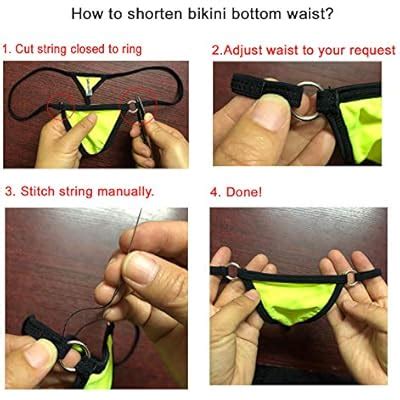 How to shorten bikini bottom waist?

1. Cut string closed to ring

2.Adjust waist to your request

3. Stitch string manually.

4. Done!