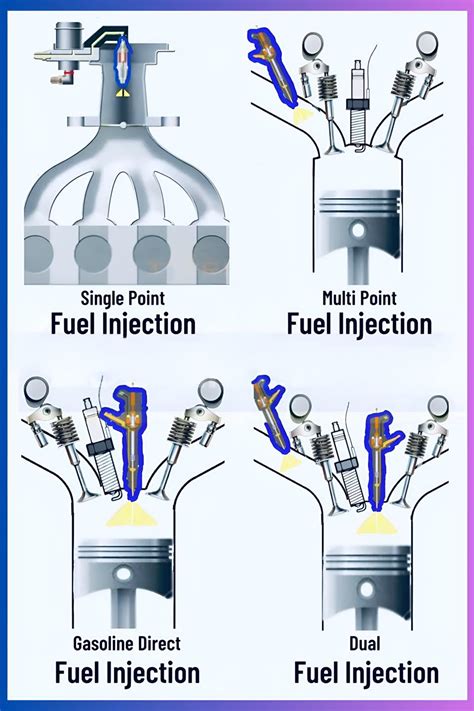 Single Point
Fuel Injection

Multi Point
Fuel Injection

Gasoline Direct
Fuel Injection

Dual
Fuel Injection