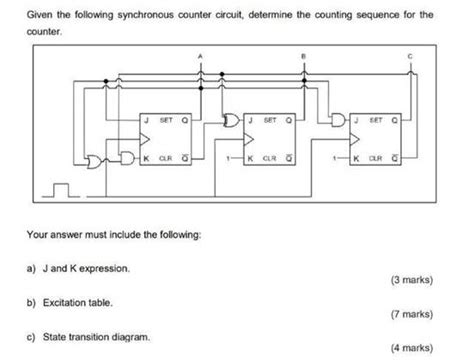 Given the following synchronous counter circuit, determine the counting sequence for the counter.

A

B

C

J SET Q

K CLR $\overline{Q}$

J SET Q

1 K CLR $\overline{Q}$

J SET Q

1 K CLR $\overline{Q}$

Your answer must include the following:

a) J and K expression.

(3 marks)

b) Excitation table.

(7 marks)

c) State transition diagram.

(4 marks)