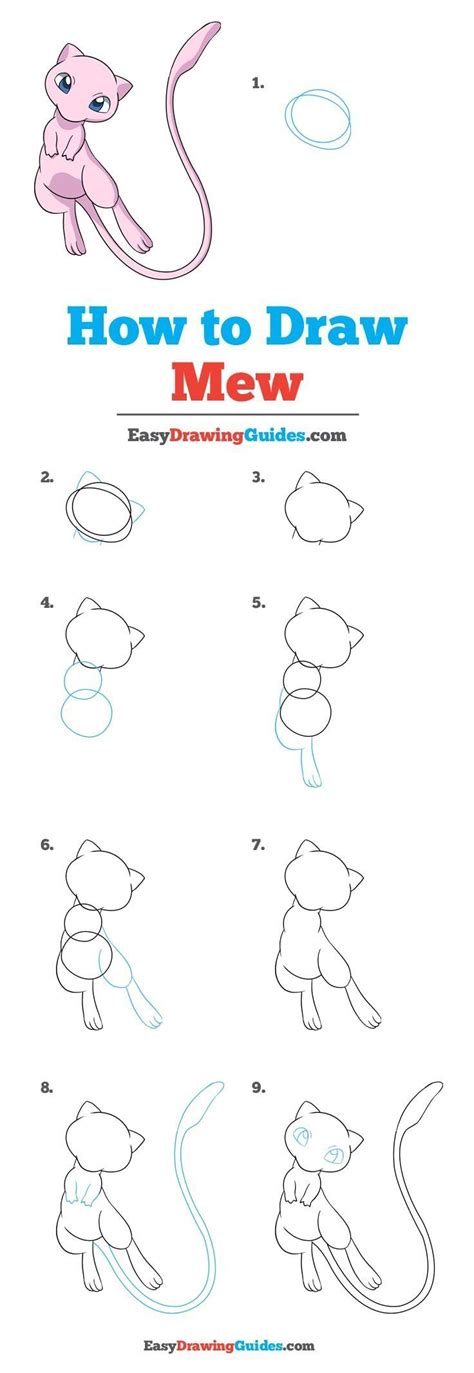 1.

How to Draw Mew

EasyDrawingGuides.com

2.

3.

4.

5.

6.

7.

8.

9.

EasyDrawingGuides.com