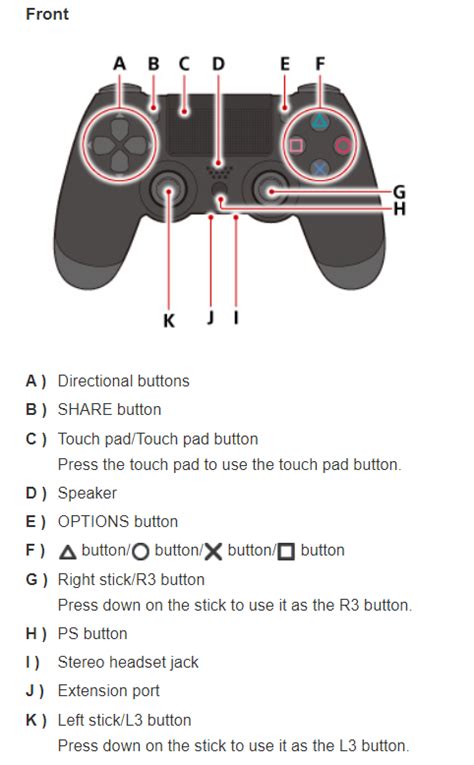 Front

A B C D E F

G
H

K J I

A ) Directional buttons

B ) SHARE button

C ) Touch pad/Touch pad button
Press the touch pad to use the touch pad button.

D ) Speaker

E ) OPTIONS button

F ) △ button/○ button/✕ button/□ button

G ) Right stick/R3 button
Press down on the stick to use it as the R3 button.

H ) PS button

I ) Stereo headset jack

J ) Extension port

K ) Left stick/L3 button
Press down on the stick to use it as the L3 button.