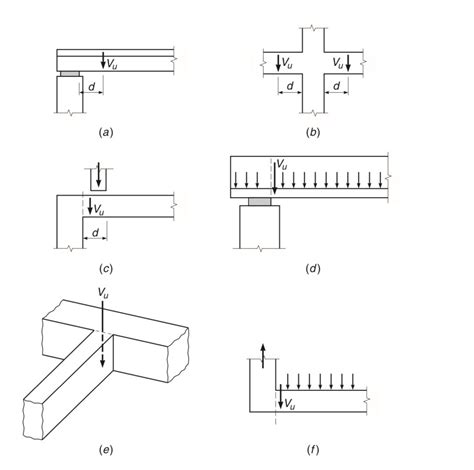 $V_u$
$d$
(a)

$V_u$ $V_u$
$d$ $d$
(b)

$V_u$
$d$
(c)

$V_u$
(d)

$V_u$
(e)

$V_u$
(f)