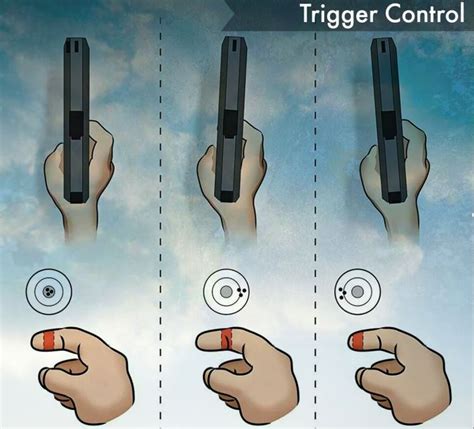 Trigger Control