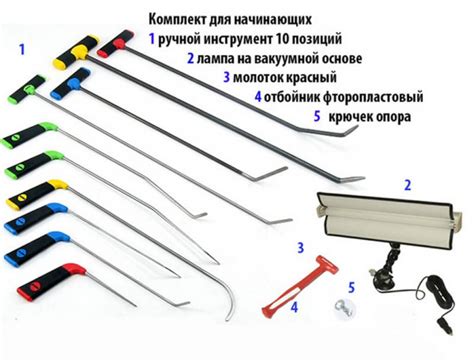 Комплект для начинающих
1 ручной инструмент 10 позиций
2 лампа на вакуумной основе
3 молоток красный
4 отбойник фторопластовый
5 крючек опора

1

2

3

4

5