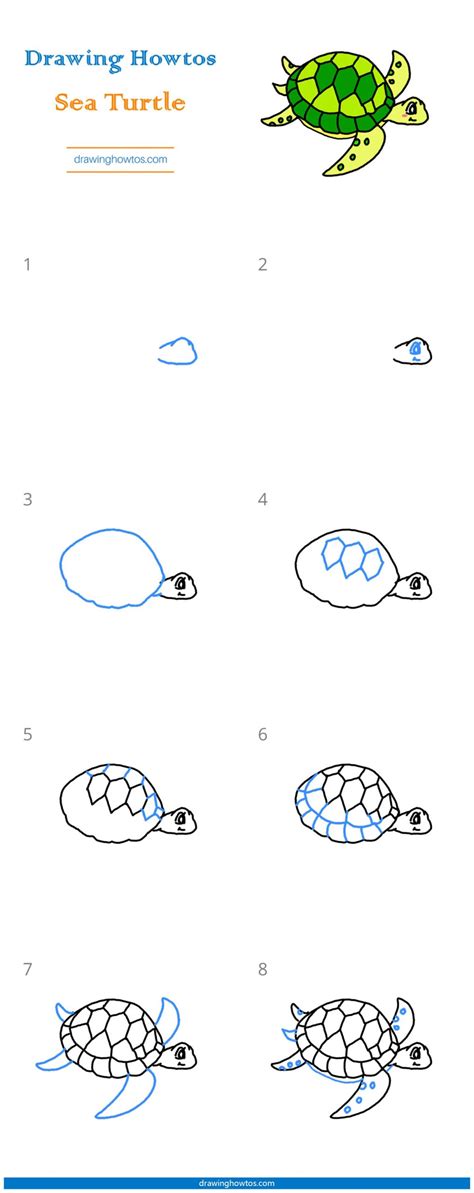 Drawing Howtos
Sea Turtle
drawinghowtos.com

1

2

3

4

5

6

7

8

drawinghowtos.com