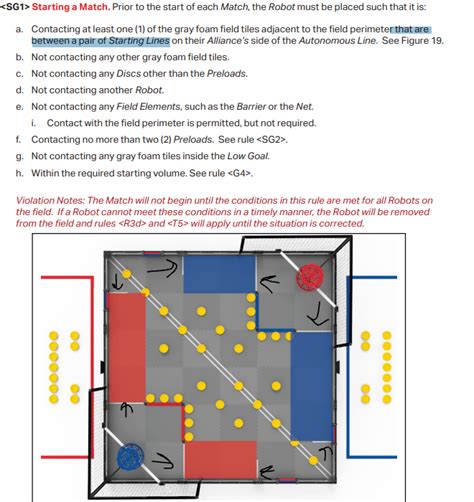 <SG1> Starting a Match. Prior to the start of each Match, the Robot must be placed such that it is:

a. Contacting at least one (1) of the gray foam field tiles adjacent to the field perimeter that are between a pair of Starting Lines on their Alliance's side of the Autonomous Line. See Figure 19.

b. Not contacting any other gray foam field tiles.

c. Not contacting any Discs other than the Preloads.

d. Not contacting another Robot.

e. Not contacting any Field Elements, such as the Barrier or the Net.

i. Contact with the field perimeter is permitted, but not required.

f. Contacting no more than two (2) Preloads. See rule <SG2>.

g. Not contacting any gray foam tiles inside the Low Goal.

h. Within the required starting volume. See rule <G4>.

Violation Notes: The Match will not begin until the conditions in this rule are met for all Robots on the field. If a Robot cannot meet these conditions in a timely manner, the Robot will be removed from the field and rules <R3d> and <T5> will apply until the situation is corrected.