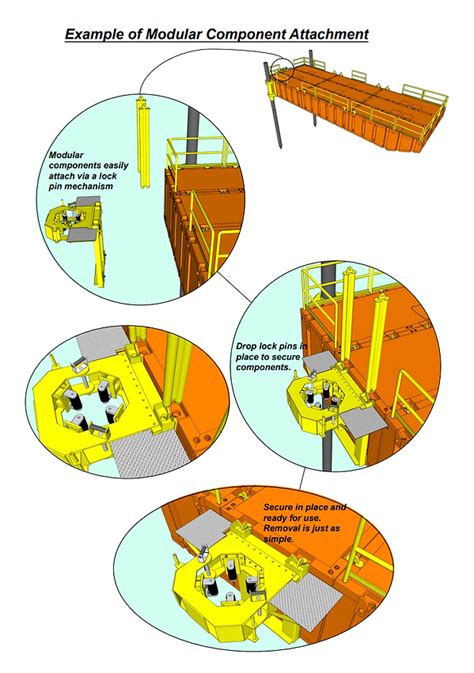 Example of Modular Component Attachment

Modular components easily attach via a lock pin mechanism

Drop lock pins in place to secure components.

Secure in place and ready for use. Removal is just as simple.