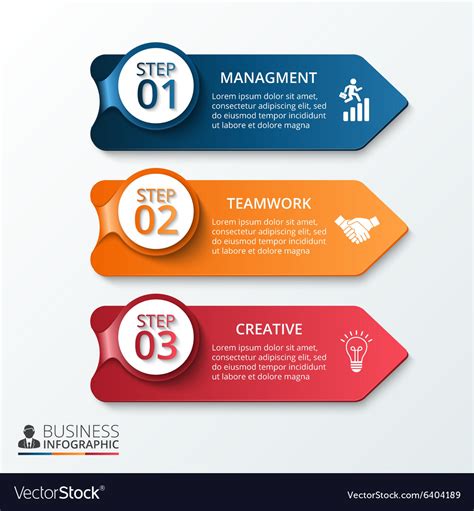 STEP
01

MANAGMENT
Lorem ipsum dolor sit amet, consectetur adipiscing elit, sed do eiusmod tempor incididunt ut labore et dolore magna

STEP
02

TEAMWORK
Lorem ipsum dolor sit amet, consectetur adipiscing elit, sed do eiusmod tempor incididunt ut labore et dolore magna

STEP
03

CREATIVE
Lorem ipsum dolor sit amet, consectetur adipiscing elit, sed do eiusmod tempor incididunt ut labore et dolore magna

BUSINESS
INFOGRAPHIC

VectorStock®

VectorStock.com/6404189