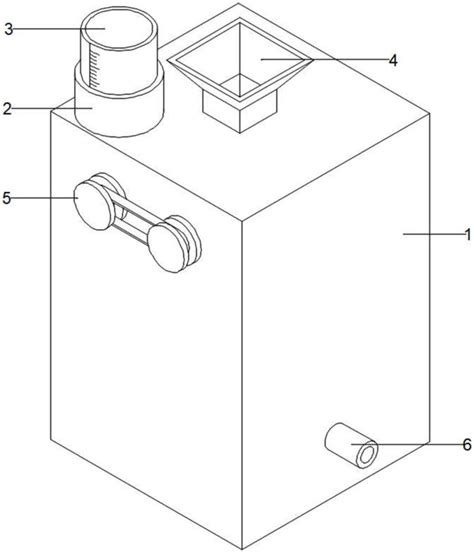 3
4
2
5
1
6