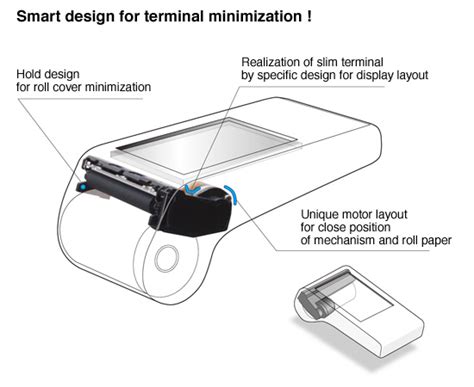 Smart design for terminal minimization !

Hold design
for roll cover minimization

Realization of slim terminal
by specific design for display layout

Unique motor layout
for close position
of mechanism and roll paper