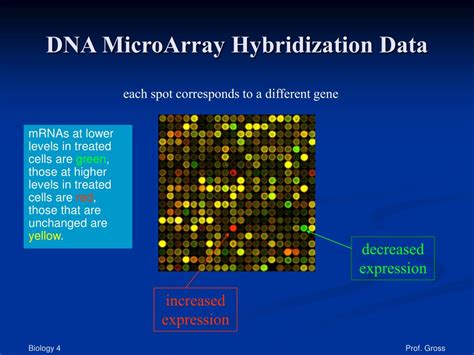 DNA MicroArray Hybridization Data

each spot corresponds to a different gene

mRNAs at lower levels in treated cells are green, those at higher levels in treated cells are red, those that are unchanged are yellow.

decreased expression

increased expression

Biology 4

Prof. Gross