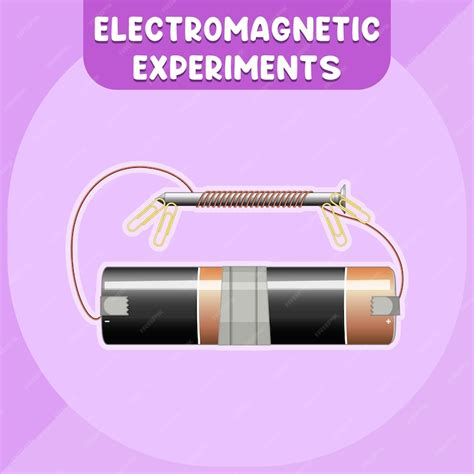 ELECTROMAGNETIC EXPERIMENTS

-

+