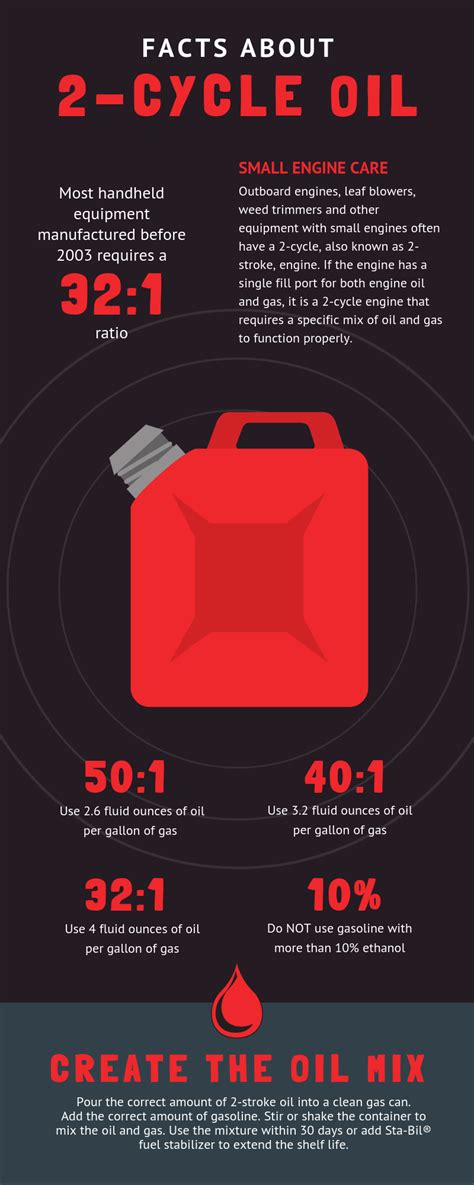 FACTS ABOUT

2-CYCLE OIL

Most handheld equipment manufactured before 2003 requires a

32:1

ratio

SMALL ENGINE CARE

Outboard engines, leaf blowers, weed trimmers and other equipment with small engines often have a 2-cycle, also known as 2-stroke, engine. If the engine has a single fill port for both engine oil and gas, it is a 2-cycle engine that requires a specific mix of oil and gas to function properly.

50:1

Use 2.6 fluid ounces of oil per gallon of gas

40:1

Use 3.2 fluid ounces of oil per gallon of gas

32:1

Use 4 fluid ounces of oil per gallon of gas

10%

Do NOT use gasoline with more than 10% ethanol

CREATE THE OIL MIX

Pour the correct amount of 2-stroke oil into a clean gas can. Add the correct amount of gasoline. Stir or shake the container to mix the oil and gas. Use the mixture within 30 days or add Sta-Bil® fuel stabilizer to extend the shelf life.