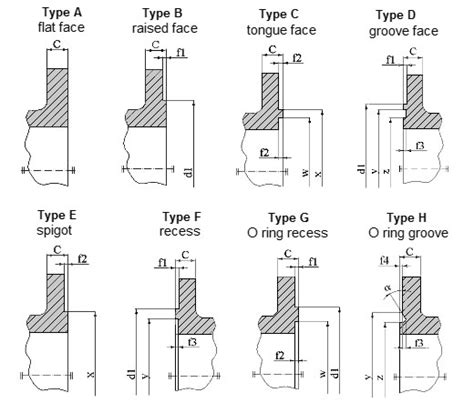 Type A
flat face
C

Type B
raised face
C
f1
d1

Type C
tongue face
C
f2
f2
w
x

Type D
groove face
f1
C
f3
d1
y
z

Type E
spigot
C
f2
x

Type F
recess
f1
C
f3
d1
y

Type G
O ring recess
C
f1
f2
w
d1

Type H
O ring groove
f4
C
α
f3
y
z