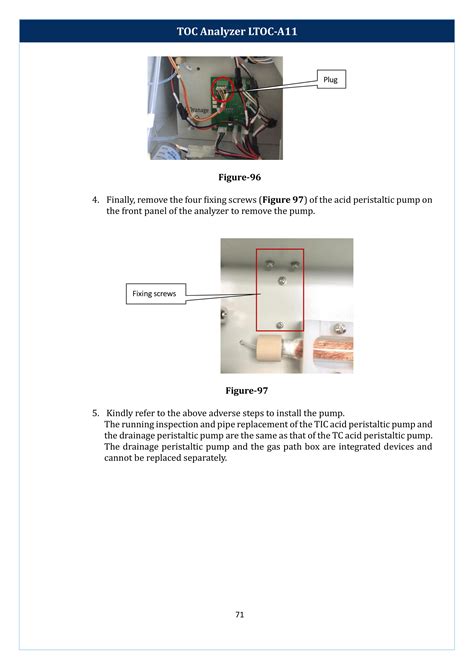 TOC Analyzer LTOC-A11

Plug

Drainage

Figure-96

4. Finally, remove the four fixing screws (**Figure 97**) of the acid peristaltic pump on the front panel of the analyzer to remove the pump.

Fixing screws

Figure-97

5. Kindly refer to the above adverse steps to install the pump.
The running inspection and pipe replacement of the TIC acid peristaltic pump and the drainage peristaltic pump are the same as that of the TC acid peristaltic pump. The drainage peristaltic pump and the gas path box are integrated devices and cannot be replaced separately.

71