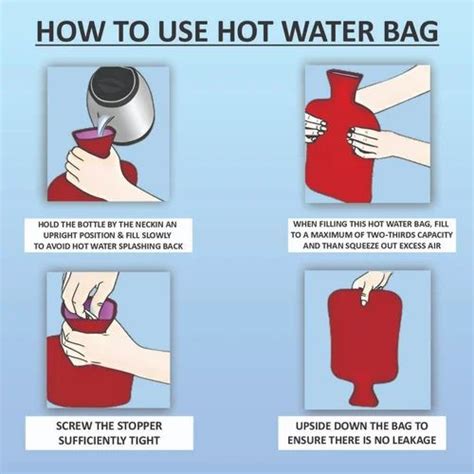 HOW TO USE HOT WATER BAG

HOLD THE BOTTLE BY THE NECKIN AN UPRIGHT POSITION & FILL SLOWLY TO AVOID HOT WATER SPLASHING BACK

WHEN FILLING THIS HOT WATER BAG, FILL TO A MAXIMUM OF TWO-THIRDS CAPACITY AND THAN SQUEEZE OUT EXCESS AIR

SCREW THE STOPPER SUFFICIENTLY TIGHT

UPSIDE DOWN THE BAG TO ENSURE THERE IS NO LEAKAGE