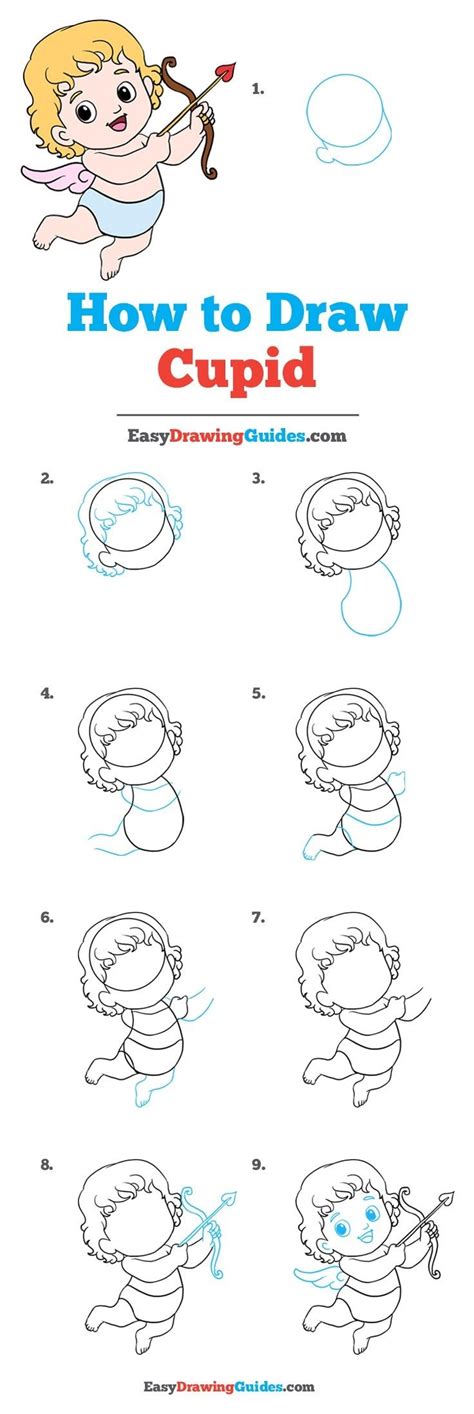 1.

How to Draw Cupid

EasyDrawingGuides.com

2.

3.

4.

5.

6.

7.

8.

9.

EasyDrawingGuides.com