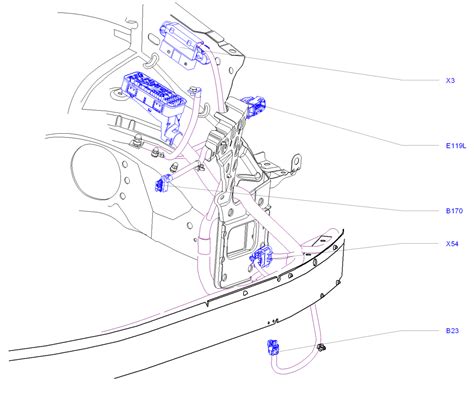 X3

E119L

B170

X54

B23