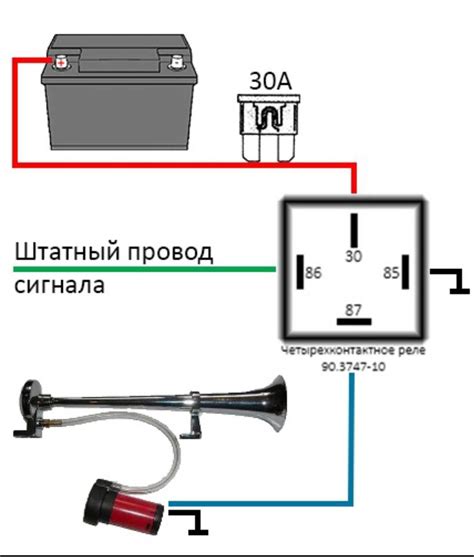 +

30A

Штатный провод сигнала

30

86

85

87

Четырехконтактное реле 90.3747-10