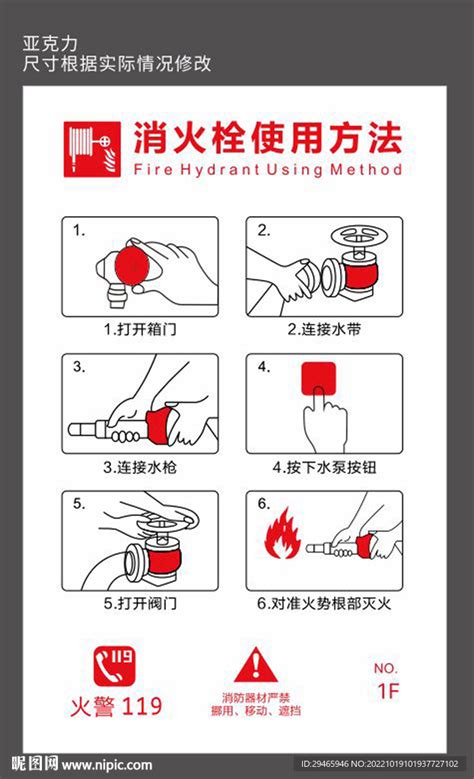 亚克力
尺寸根据实际情况修改

消火栓使用方法
Fire Hydrant Using Method

1.
1.打开箱门

2.
2.连接水带

3.
3.连接水枪

4.
4.按下水泵按钮

5.
5.打开阀门

6.
6.对准火势根部灭火

119
火警 119

消防器材严禁
挪用、移动、遮挡

NO.
1F

昵图网 www.nipic.com
ID:29465946 NO:20221019101937727102