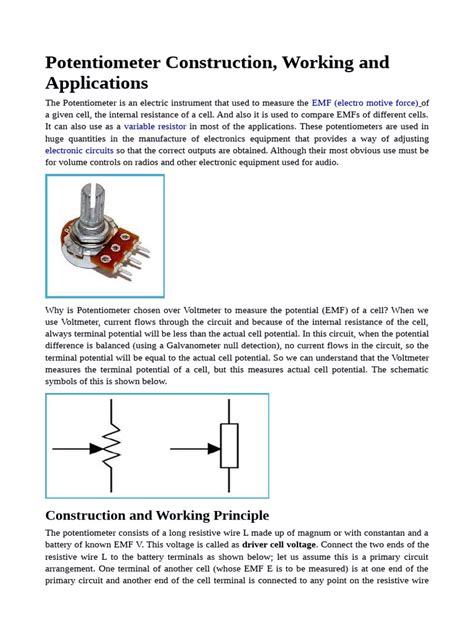 Potentiometer Construction, Working and Applications

The Potentiometer is an electric instrument that used to measure the EMF (electro motive force) of a given cell, the internal resistance of a cell. And also it is used to compare EMFs of different cells. It can also use as a variable resistor in most of the applications. These potentiometers are used in huge quantities in the manufacture of electronics equipment that provides a way of adjusting electronic circuits so that the correct outputs are obtained. Although their most obvious use must be for volume controls on radios and other electronic equipment used for audio.

Why is Potentiometer chosen over Voltmeter to measure the potential (EMF) of a cell? When we use Voltmeter, current flows through the circuit and because of the internal resistance of the cell, always terminal potential will be less than the actual cell potential. In this circuit, when the potential difference is balanced (using a Galvanometer null detection), no current flows in the circuit, so the terminal potential will be equal to the actual cell potential. So we can understand that the Voltmeter measures the terminal potential of a cell, but this measures actual cell potential. The schematic symbols of this is shown below.

Construction and Working Principle

The potentiometer consists of a long resistive wire L made up of magnum or with constantan and a battery of known EMF V. This voltage is called as driver cell voltage. Connect the two ends of the resistive wire L to the battery terminals as shown below; let us assume this is a primary circuit arrangement. One terminal of another cell (whose EMF E is to be measured) is at one end of the primary circuit and another end of the cell terminal is connected to any point on the resistive wire