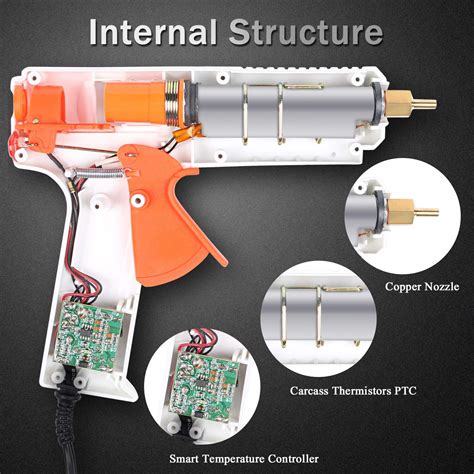 Internal Structure

Copper Nozzle

Carcass Thermistors PTC

Smart Temperature Controller