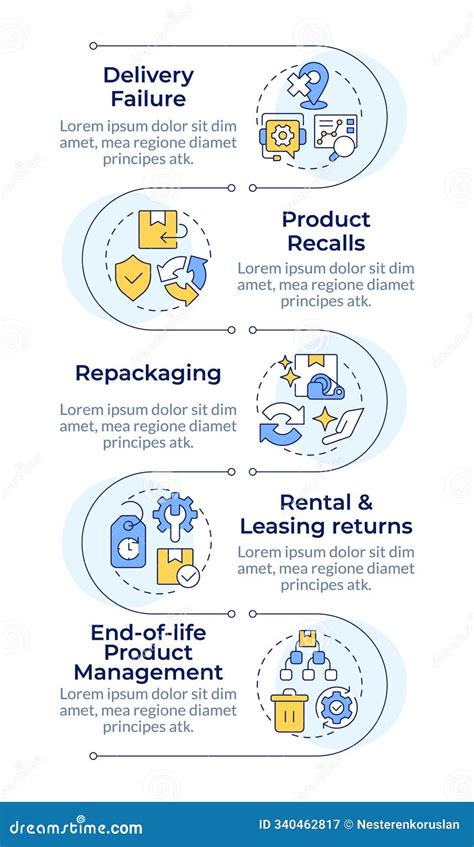 Delivery Failure
Lorem ipsum dolor sit dim amet, mea regione diamet principes atk.

Product Recalls
Lorem ipsum dolor sit dim amet, mea regione diamet principes atk.

Repackaging
Lorem ipsum dolor sit dim amet, mea regione diamet principes atk.

Rental & Leasing returns
Lorem ipsum dolor sit dim amet, mea regione diamet principes atk.

End-of-life Product Management
Lorem ipsum dolor sit dim amet, mea regione diamet principes atk.

dreamstime.com
ID 340462817 © Nesterenkoruslan