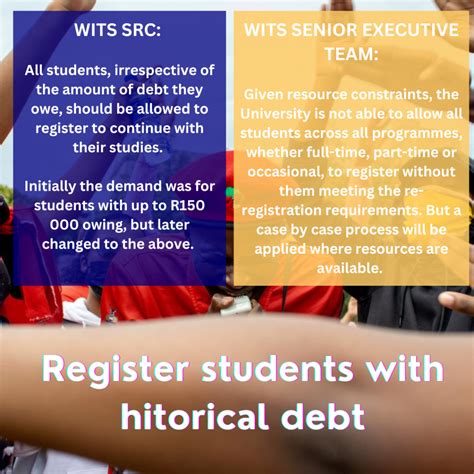 WITS SRC:

All students, irrespective of the amount of debt they owe, should be allowed to register to continue with their studies.

Initially the demand was for students with up to R150 000 owing, but later changed to the above.

WITS SENIOR EXECUTIVE TEAM:

Given resource constraints, the University is not able to allow all students across all programmes, whether full-time, part-time or occasional, to register without them meeting the re-registration requirements. But a case by case process will be applied where resources are available.

Register students with hitorical debt