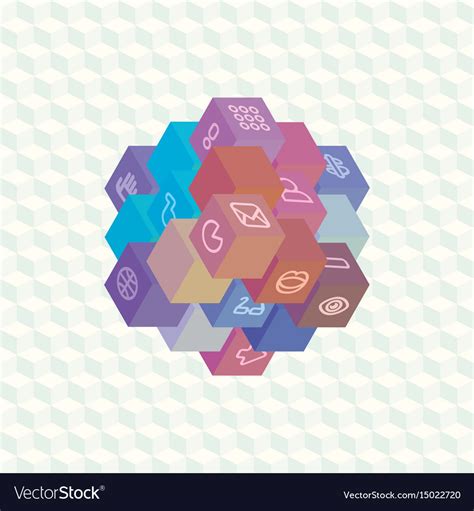 VectorStock®

VectorStock.com/15022720