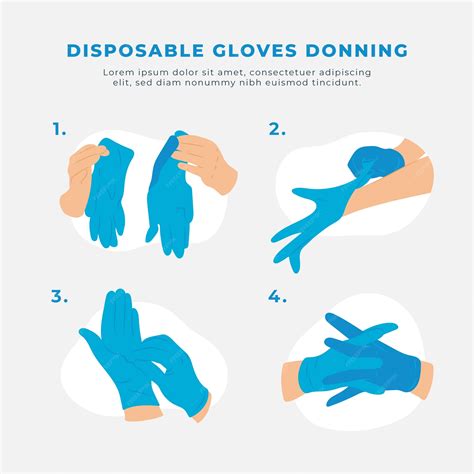 DISPOSABLE GLOVES DONNING

Lorem ipsum dolor sit amet, consectetuer adipiscing elit, sed diam nonummy nibh euismod tincidunt.

1.

2.

3.

4.