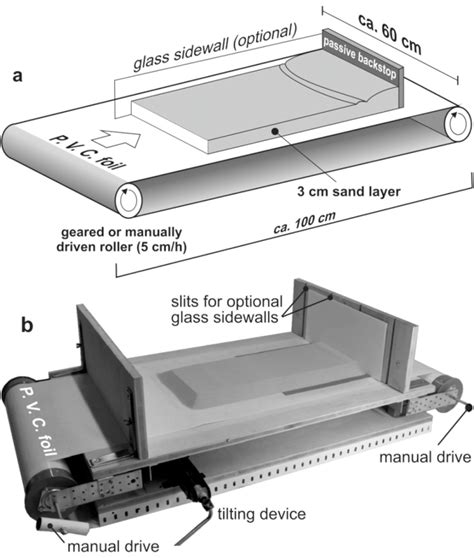 a

glass sidewall (optional)

ca. 60 cm

passive backstop

P. V. C. foil

3 cm sand layer

geared or manually driven roller (5 cm/h)

ca. 100 cm

b

slits for optional glass sidewalls

P. V. C. foil

manual drive

tilting device

manual drive