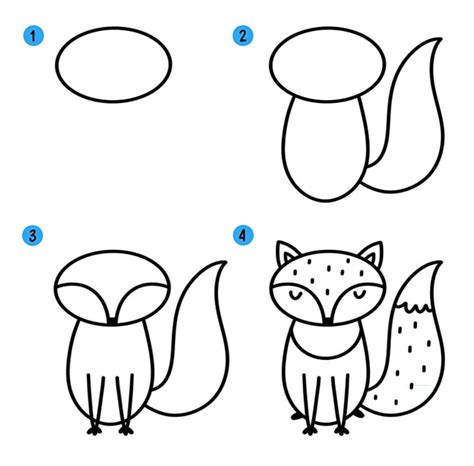 1
2
3
4