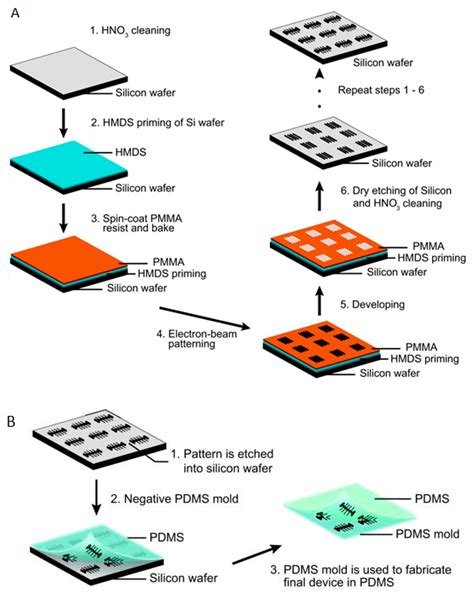 A

1. $HNO_3$ cleaning

Silicon wafer

2. HMDS priming of Si wafer

HMDS

Silicon wafer

3. Spin-coat PMMA resist and bake

PMMA
HMDS priming
Silicon wafer

4. Electron-beam patterning

PMMA
HMDS priming
Silicon wafer

5. Developing

PMMA
HMDS priming
Silicon wafer

6. Dry etching of Silicon and $HNO_3$ cleaning

Silicon wafer

Repeat steps 1 - 6

Silicon wafer

B

1. Pattern is etched into silicon wafer

2. Negative PDMS mold

PDMS

Silicon wafer

PDMS

PDMS mold

3. PDMS mold is used to fabricate final device in PDMS