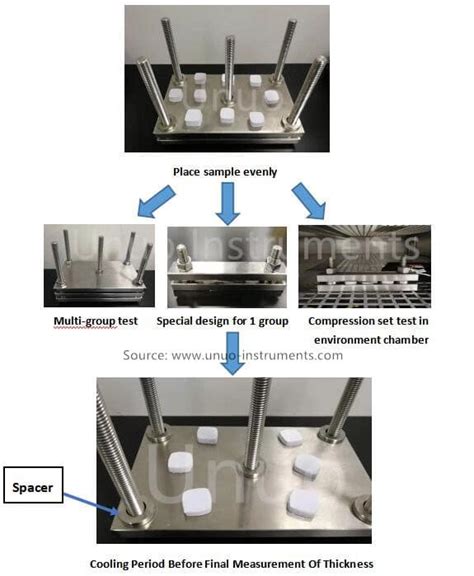 Unuo

Place sample evenly

Unuo Instruments

Multi-group test

Special design for 1 group

Compression set test in environment chamber

Source: www.unuo-instruments.com

Unuo

Spacer

Cooling Period Before Final Measurement Of Thickness