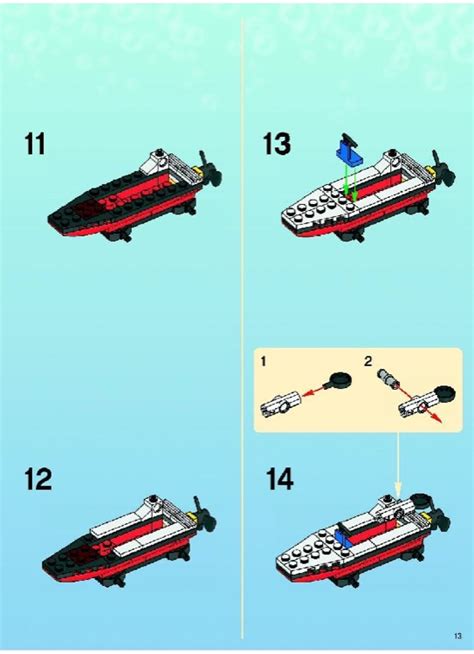 11

12

13

1

2

14

13