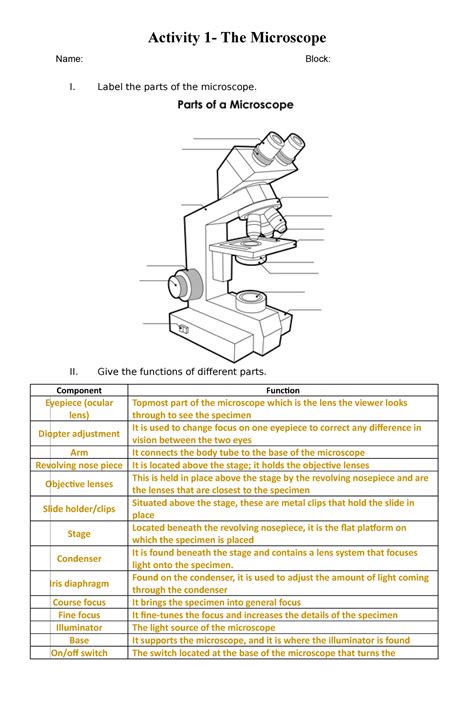 Activity 1- The Microscope

Name: Block:

I. Label the parts of the microscope.

Parts of a Microscope

II. Give the functions of different parts.

| Component | Function |
|---|---|
| Eyepiece (ocular lens) | Topmost part of the microscope which is the lens the viewer looks through to see the specimen |
| Diopter adjustment | It is used to change focus on one eyepiece to correct any difference in vision between the two eyes |
| Arm | It connects the body tube to the base of the microscope |
| Revolving nose piece | It is located above the stage; it holds the objective lenses |
| Objective lenses | This is held in place above the stage by the revolving nosepiece and are the lenses that are closest to the specimen |
| Slide holder/clips | Situated above the stage, these are metal clips that hold the slide in place |
| Stage | Located beneath the revolving nosepiece, it is the flat platform on which the specimen is placed |
| Condenser | It is found beneath the stage and contains a lens system that focuses light onto the specimen. |
| Iris diaphragm | Found on the condenser, it is used to adjust the amount of light coming through the condenser |
| Course focus | It brings the specimen into general focus |
| Fine focus | It fine-tunes the focus and increases the details of the specimen |
| Illuminator | The light source of the microscope |
| Base | It supports the microscope, and it is where the illuminator is found |
| On/off switch | The switch located at the base of the microscope that turns the |