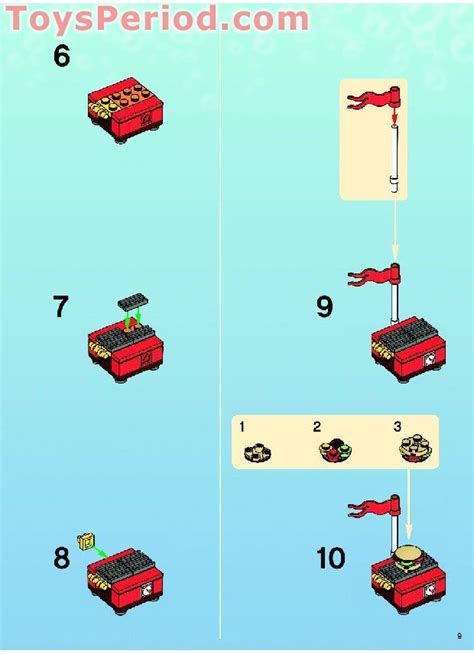 ToysPeriod.com

6

7

8

9

1 2 3

10

9