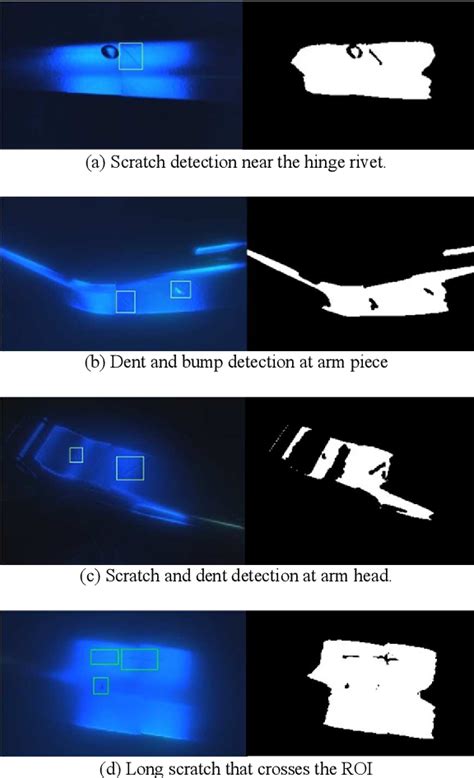 (a) Scratch detection near the hinge rivet.

(b) Dent and bump detection at arm piece

(c) Scratch and dent detection at arm head.

(d) Long scratch that crosses the ROI